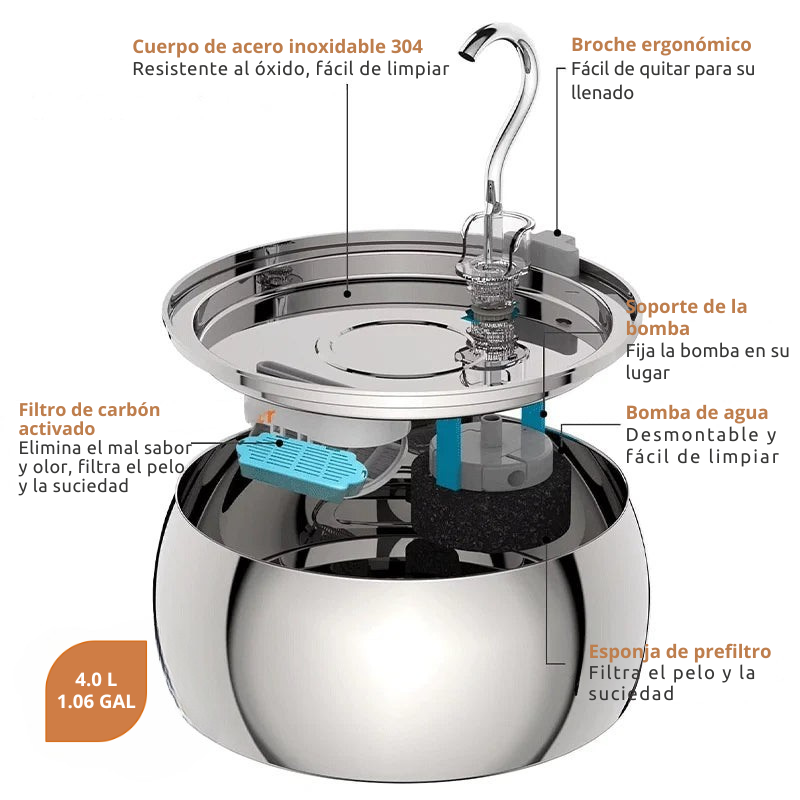 Cuerpo de acero inoxidable 304
Resistente al óxido, fácil de limpiar

Broche ergonómico
Fácil de quitar para su llenado

Soporte de la bomba
Fija la bomba en su lugar

Filtro de carbón activado
Elimina el mal sabor y olor, filtra el pelo y la suciedad

Bomba de agua
Desmontable y fácil de limpiar

Esponja de prefiltro
Filtra el pelo y la suciedad

4.0 L
1.06 GAL